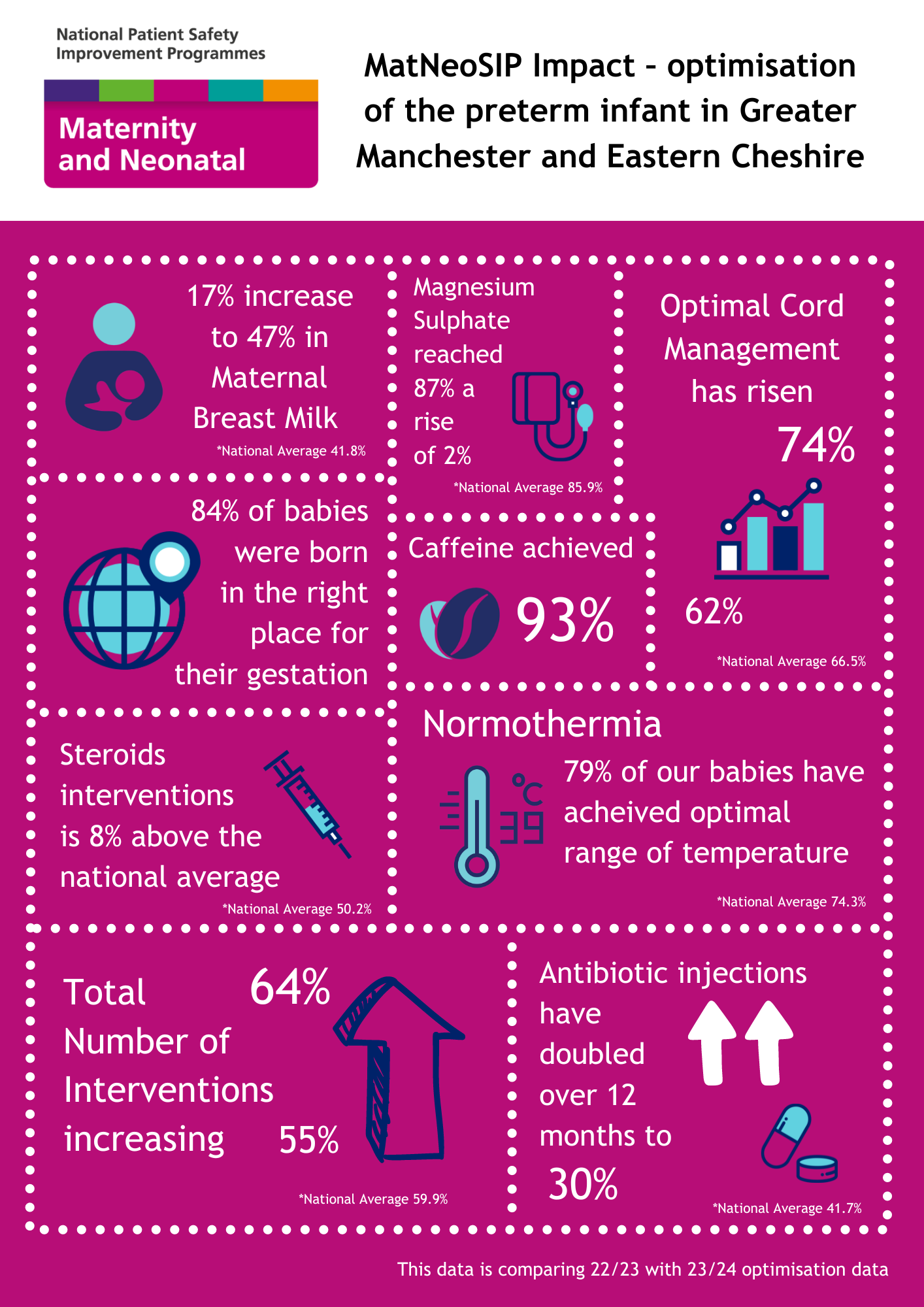 National Patient Safety Improvement Programmes

Maternity and Neonatal

MatNeoSIP Impact - optimisation of the preterm infant in Greater Manchester and Eastern Cheshire

17% increase to 47% in Maternal Breast Milk

*National Average 41.8%

Magnesium Sulphate reached 87% a rise of 2%

*National Average 85.9%

Optimal Cord Management has risen

74%

62%

*National Average 66.5%

84% of babies were born in the right place for their gestation

Caffeine achieved

93%

Steroids interventions is 8% above the national average

*National Average 50.2%

Normothermia

°C 39

79% of our babies have acheived optimal range of temperature

*National Average 74.3%

Total Number of Interventions increasing

64%

55%

*National Average 59.9%

Antibiotic injections have doubled over 12 months to

30%

*National Average 41.7%

This data is comparing 22/23 with 23/24 optimisation data